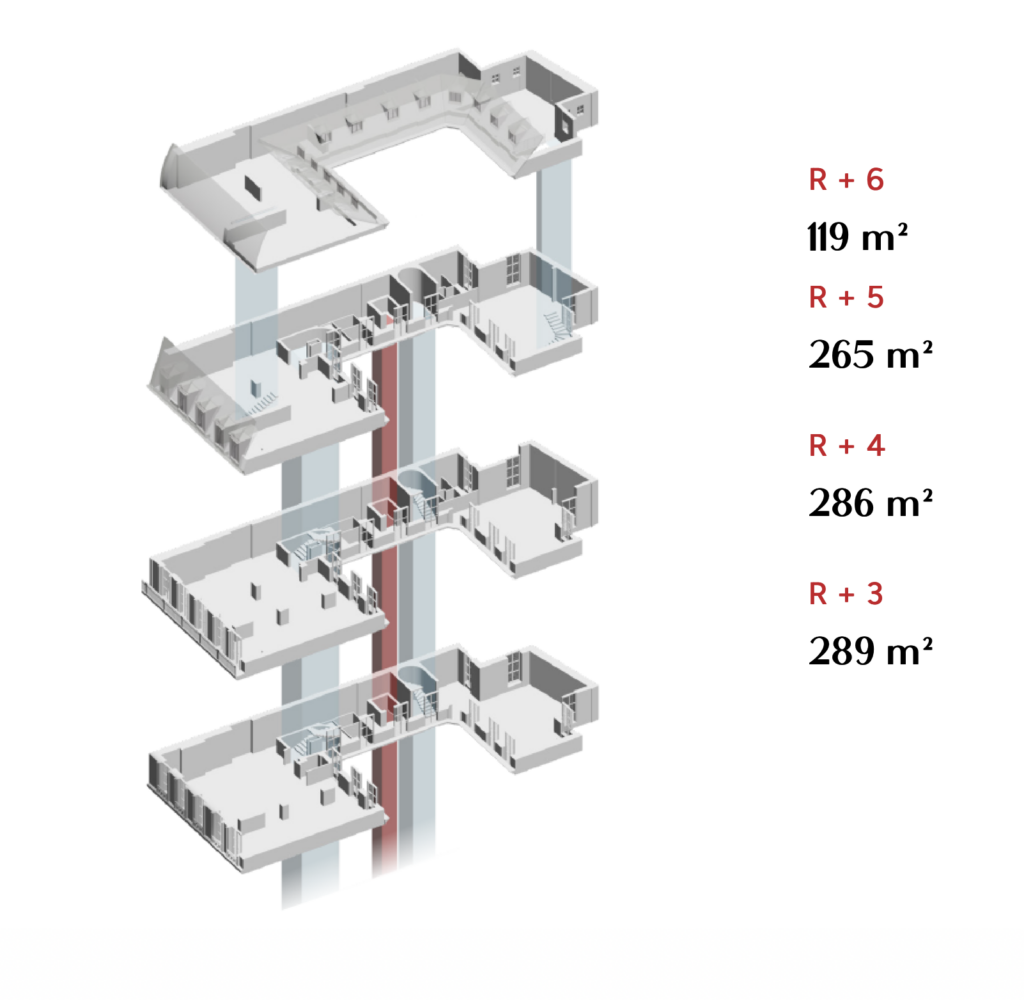 R + 6
119 m²
R + 5
265 m²
R + 4
286 m²
R + 3
289 m²